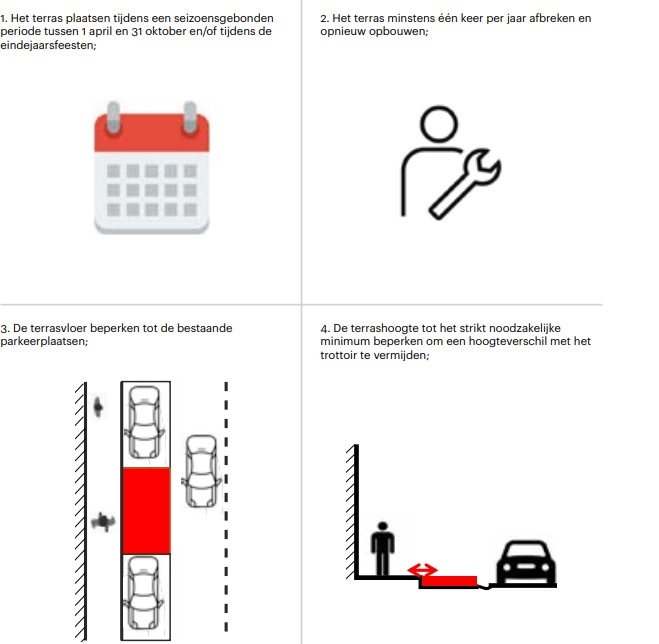 1. Het terras plaatsen tijdens een seizoensgebonden periode tussen 1 april en 31 oktober en/of tijdens de eindejaarsfeesten;

2. Het terras minstens één keer per jaar afbreken en opnieuw opbouwen;

3. De terrasvloer beperken tot de bestaande parkeerplaatsen;

4. De terrashoogte tot het strikt noodzakelijke minimum beperken om een hoogteverschil met het trottoir te vermijden;